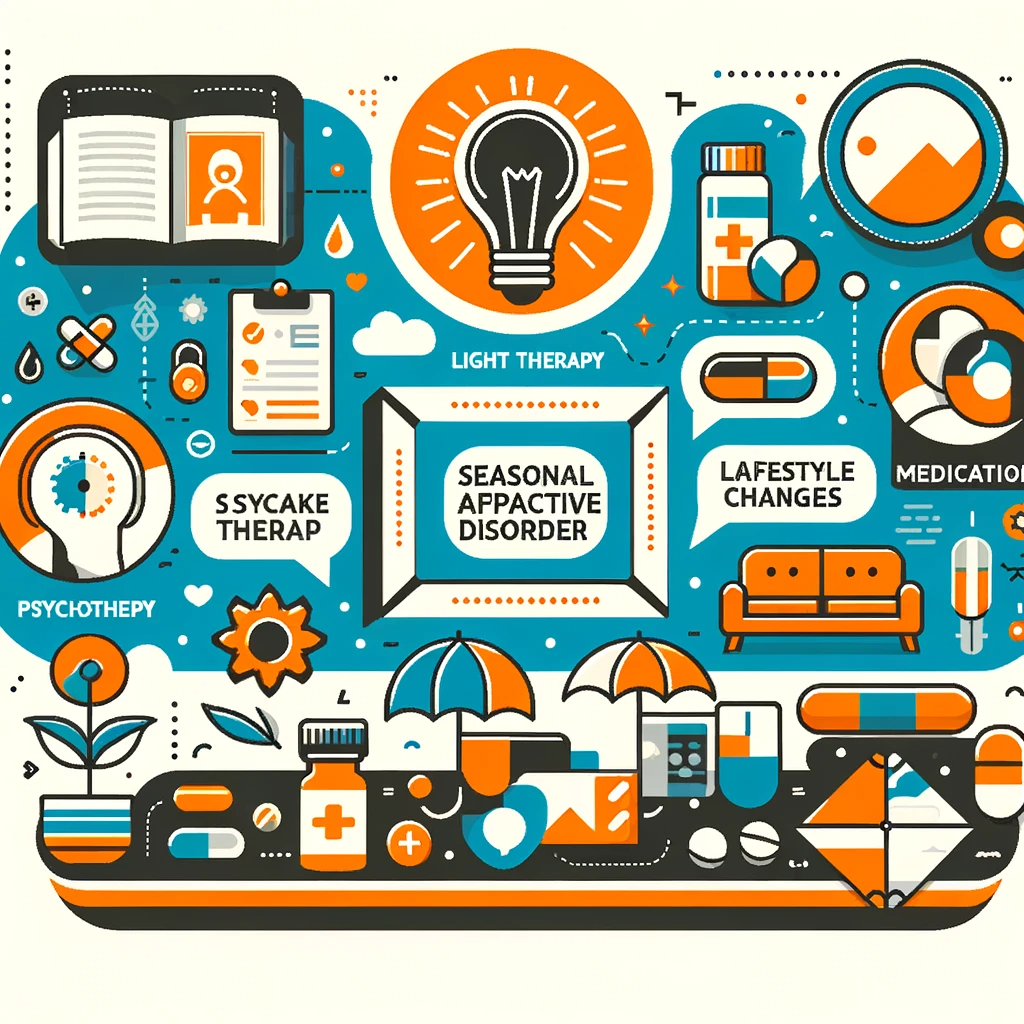 LIGHT THERAPY

SSYCAKE THERAP

SEASONAL APPACTIVE DISORDER

LAFESTYLE CHANGES

MEDICATION

PSYCHOTHEPY